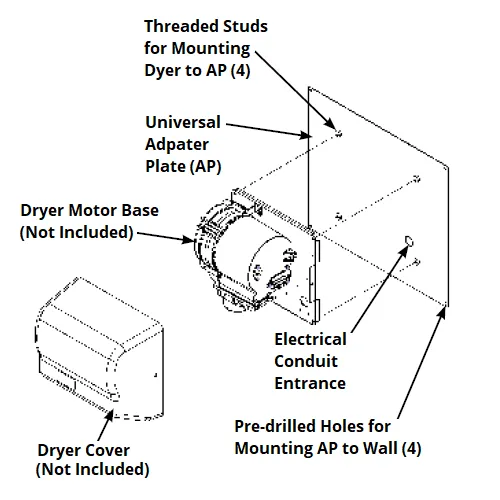 Threaded Studs for Mounting Dyer to AP (4)

Universal Adpater Plate (AP)

Dryer Motor Base (Not Included)

Electrical Conduit Entrance

Pre-drilled Holes for Mounting AP to Wall (4)

Dryer Cover (Not Included)