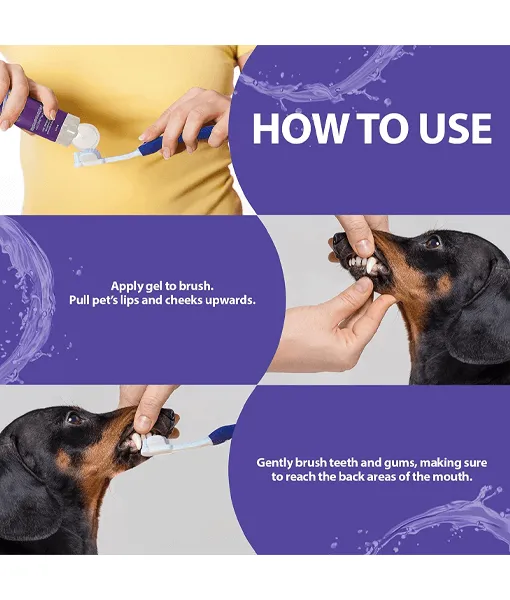 HOW TO USE

Apply gel to brush.
Pull pet's lips and cheeks upwards.

Gently brush teeth and gums, making sure to reach the back areas of the mouth.